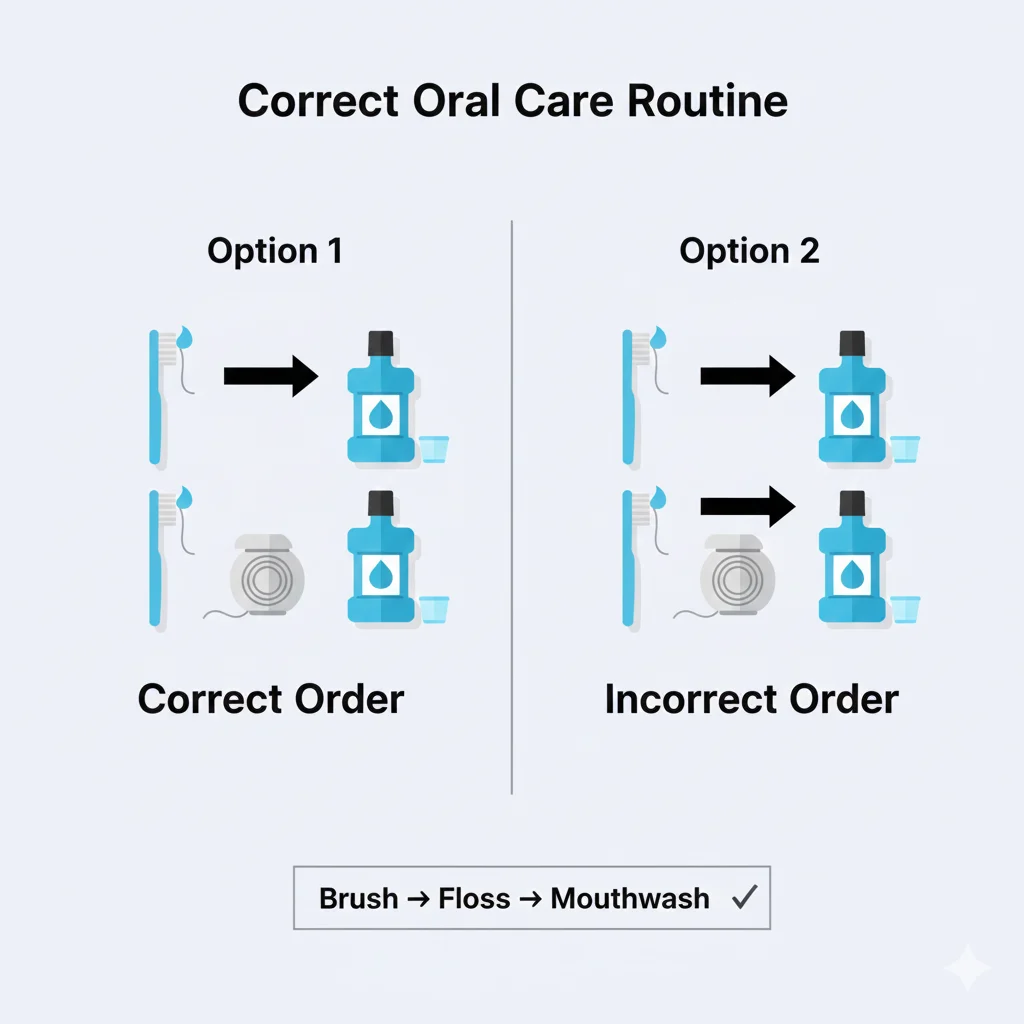 Correct Oral Care Routine

Option 1

Correct Order

Option 2

Incorrect Order

Brush → Floss → Mouthwash ✓